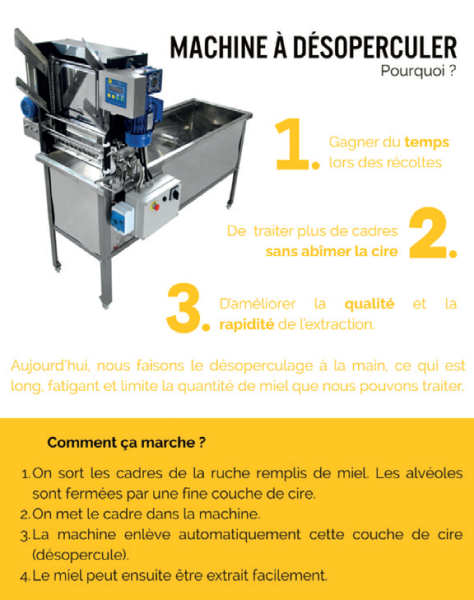 MACHINE À DÉSOPERCULER
Pourquoi ?

1. Gagner du temps lors des récoltes

De traiter plus de cadres sans abîmer la cire 2.

3. D'améliorer la qualité et la rapidité de l'extraction.

Aujourd'hui, nous faisons le désoperculage à la main, ce qui est long, fatigant et limite la quantité de miel que nous pouvons traiter.

Comment ça marche ?

1. On sort les cadres de la ruche remplis de miel. Les alvéoles sont fermées par une fine couche de cire.
2. On met le cadre dans la machine.
3. La machine enlève automatiquement cette couche de cire (désopercule).
4. Le miel peut ensuite être extrait facilement.